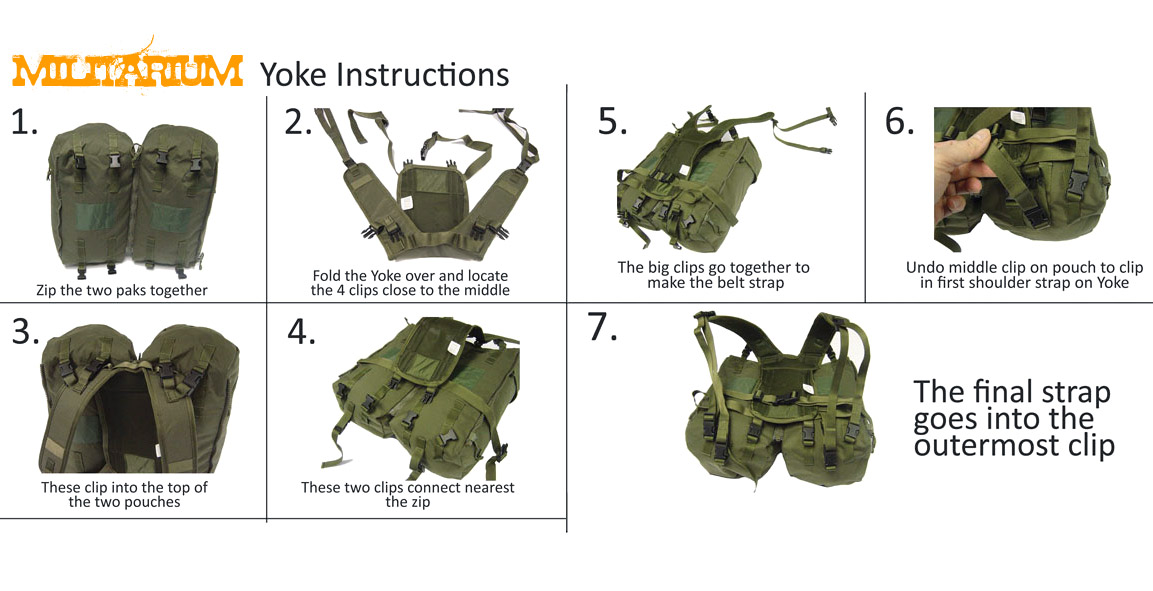 MILITARIUM Yoke Instructions

1.

Zip the two paks together

2.

Fold the Yoke over and locate the 4 clips close to the middle

3.

These clip into the top of the two pouches

4.

These two clips connect nearest the zip

5.

The big clips go together to make the belt strap

6.

Undo middle clip on pouch to clip in first shoulder strap on Yoke

7.

The final strap goes into the outermost clip