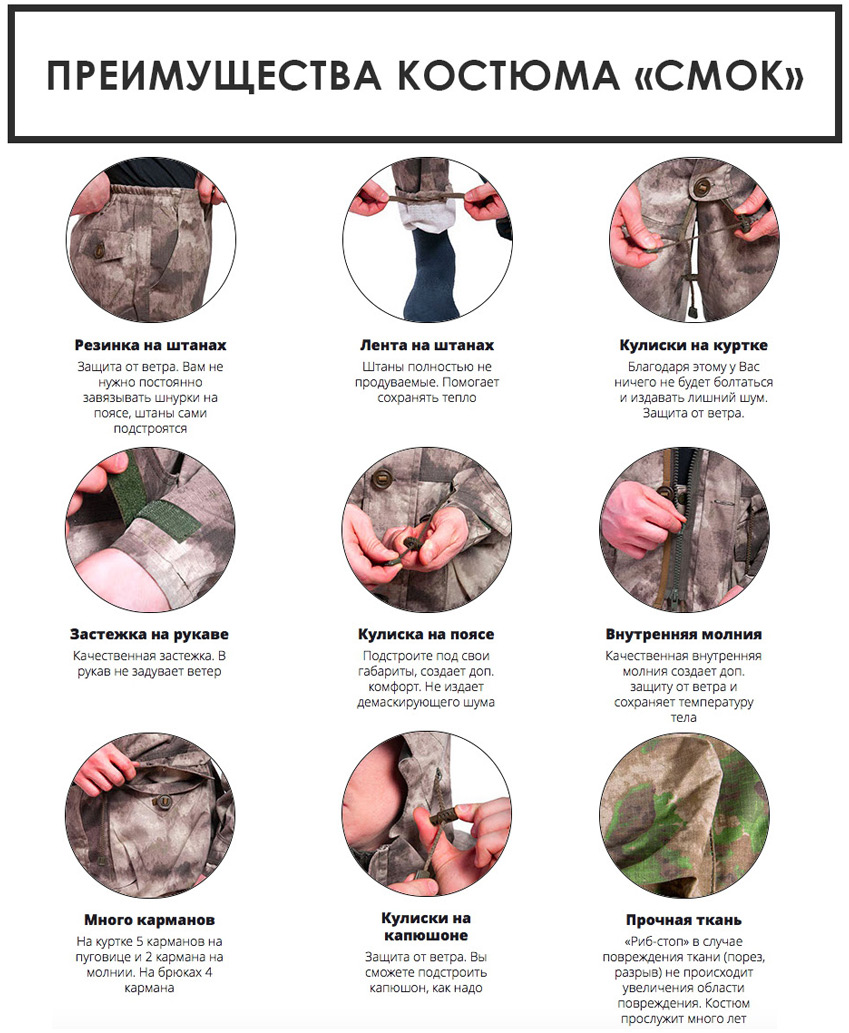 ПРЕИМУЩЕСТВА КОСТЮМА «СМОК»

Резинка на штанах
Защита от ветра. Вам не нужно постоянно завязывать шнурки на поясе, штаны сами подстроятся

Лента на штанах
Штаны полностью не продуваемые. Помогает сохранять тепло

Кулиски на куртке
Благодаря этому у Вас ничего не будет болтаться и издавать лишний шум. Защита от ветра.

Застежка на рукаве
Качественная застежка. В рукав не задувает ветер

Кулиска на поясе
Подстроите под свои габариты, создает доп. комфорт. Не издает демаскирующего шума

Внутренняя молния
Качественная внутренняя молния создает доп. защиту от ветра и сохраняет температуру тела

Много карманов
На куртке 5 карманов на пуговице и 2 кармана на молнии. На брюках 4 кармана

Кулиски на капюшоне
Защита от ветра. Вы сможете подстроить капюшон, как надо

Прочная ткань
«Риб-стоп» в случае повреждения ткани (порез, разрыв) не происходит увеличения области повреждения. Костюм прослужит много лет